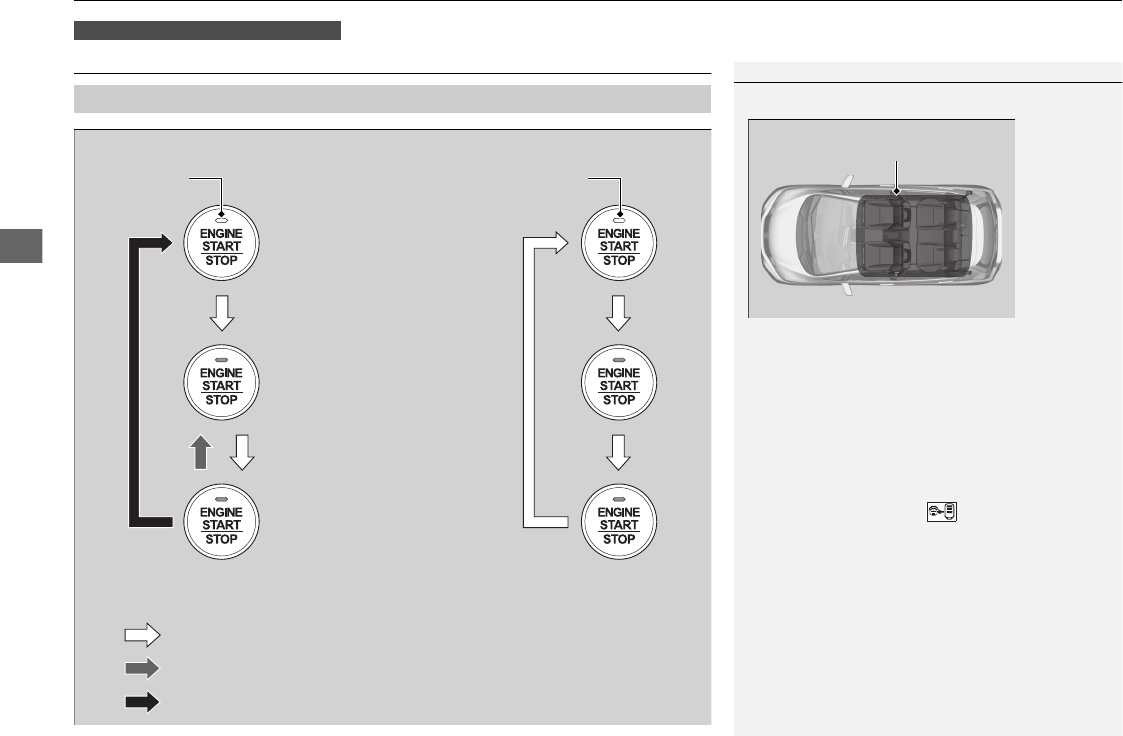 ENGINE
START
STOP

ENGINE
START
STOP

ENGINE
START
STOP

ENGINE
START
STOP

ENGINE
START
STOP

ENGINE
START
STOP